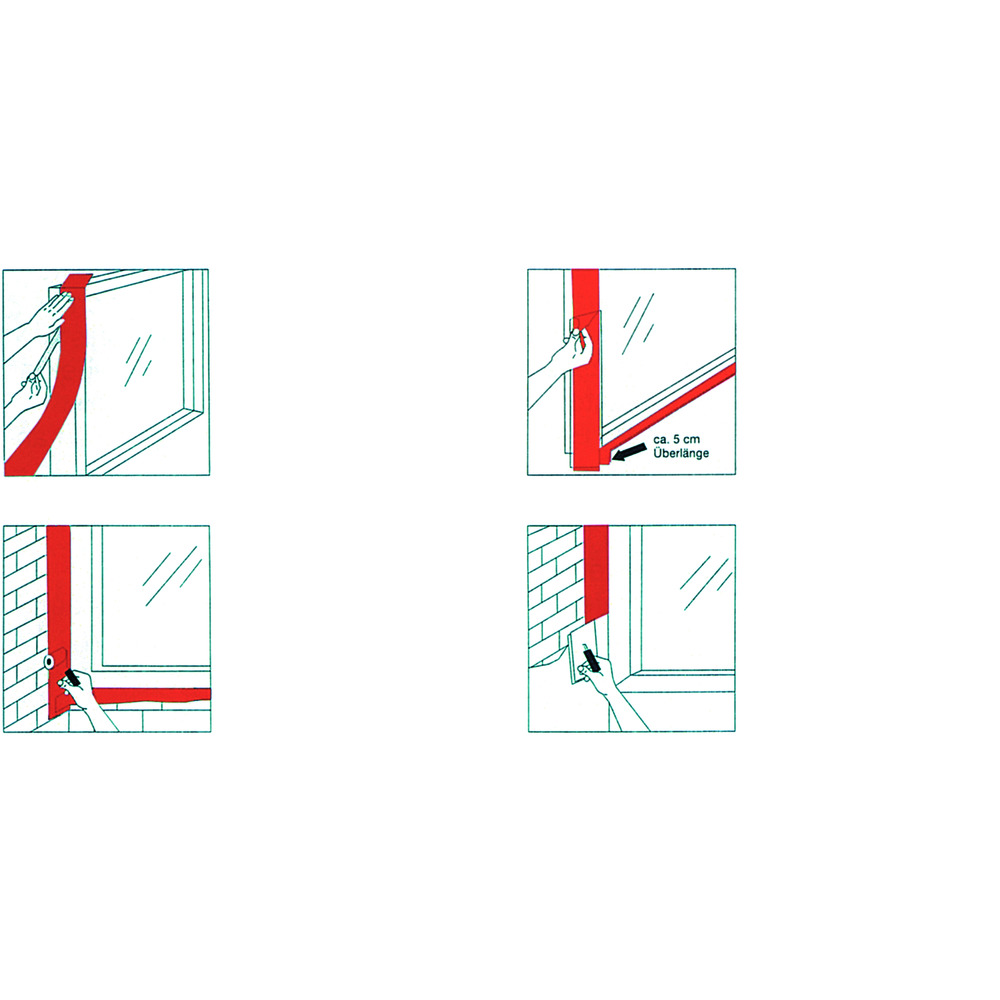 ca. 5 cm
Überlänge