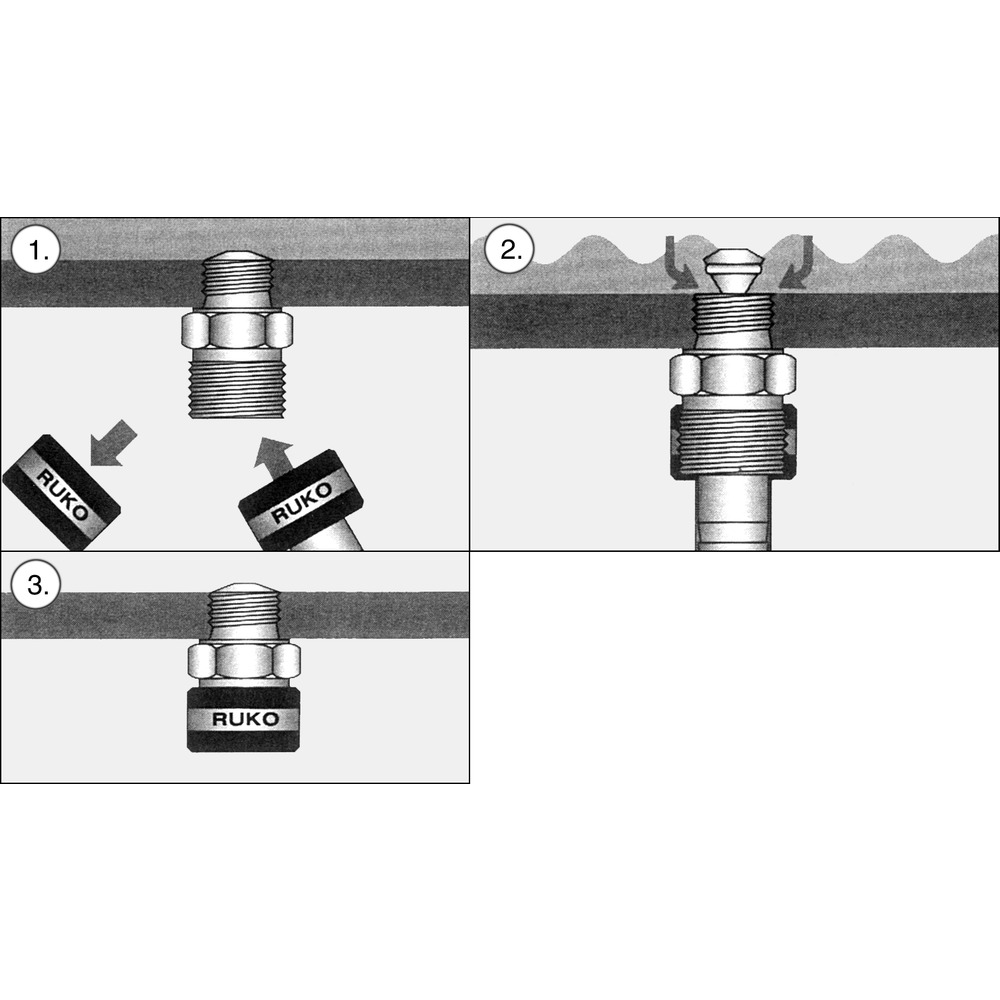 1.

RUKO

RUKO

2.

3.

RUKO