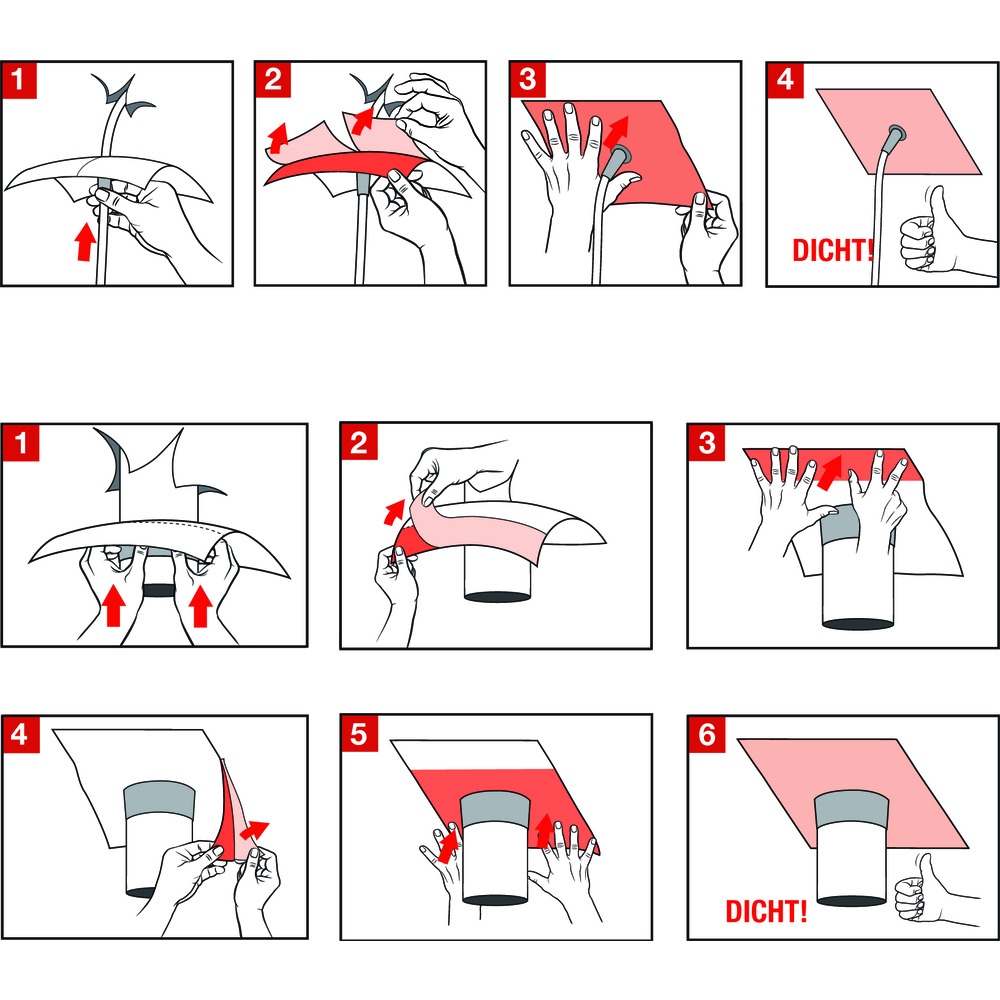 1

2

3

4

DICHT!

1

2

3

4

5

6

DICHT!