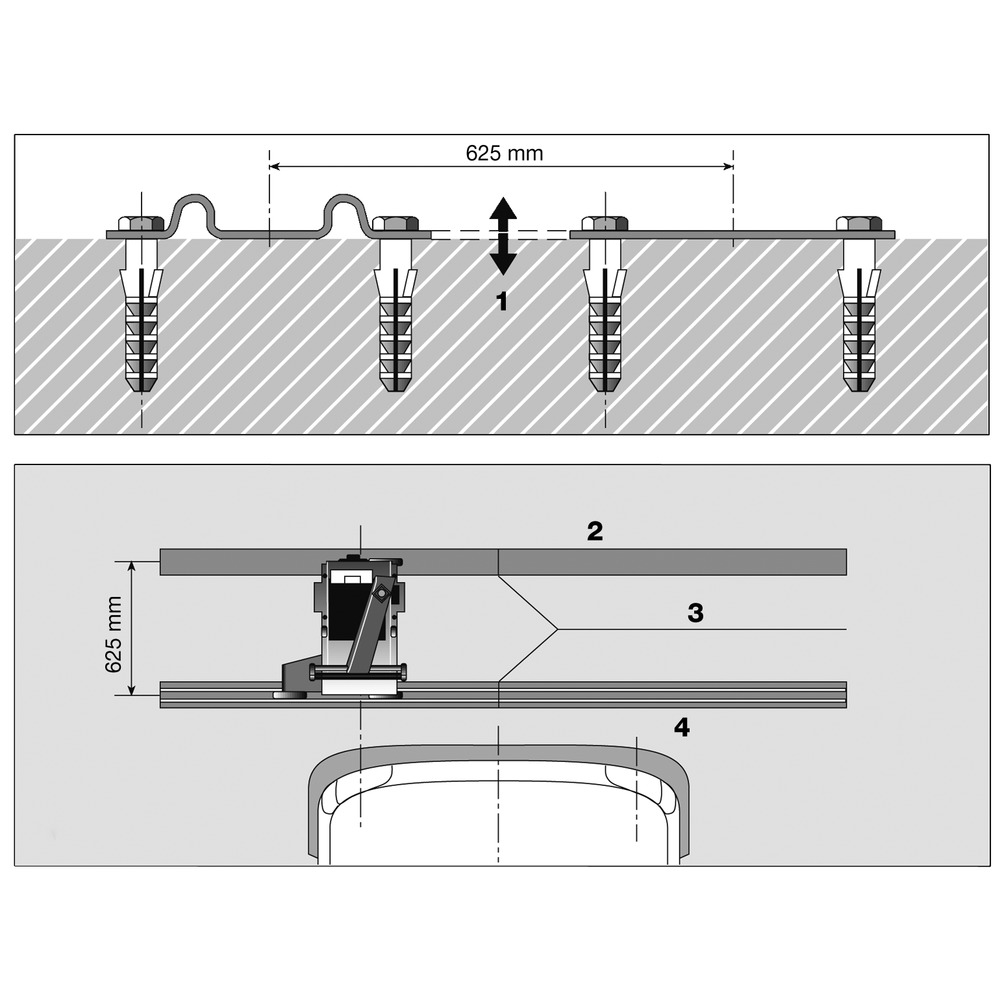 625 mm

1

2

625 mm

3

4