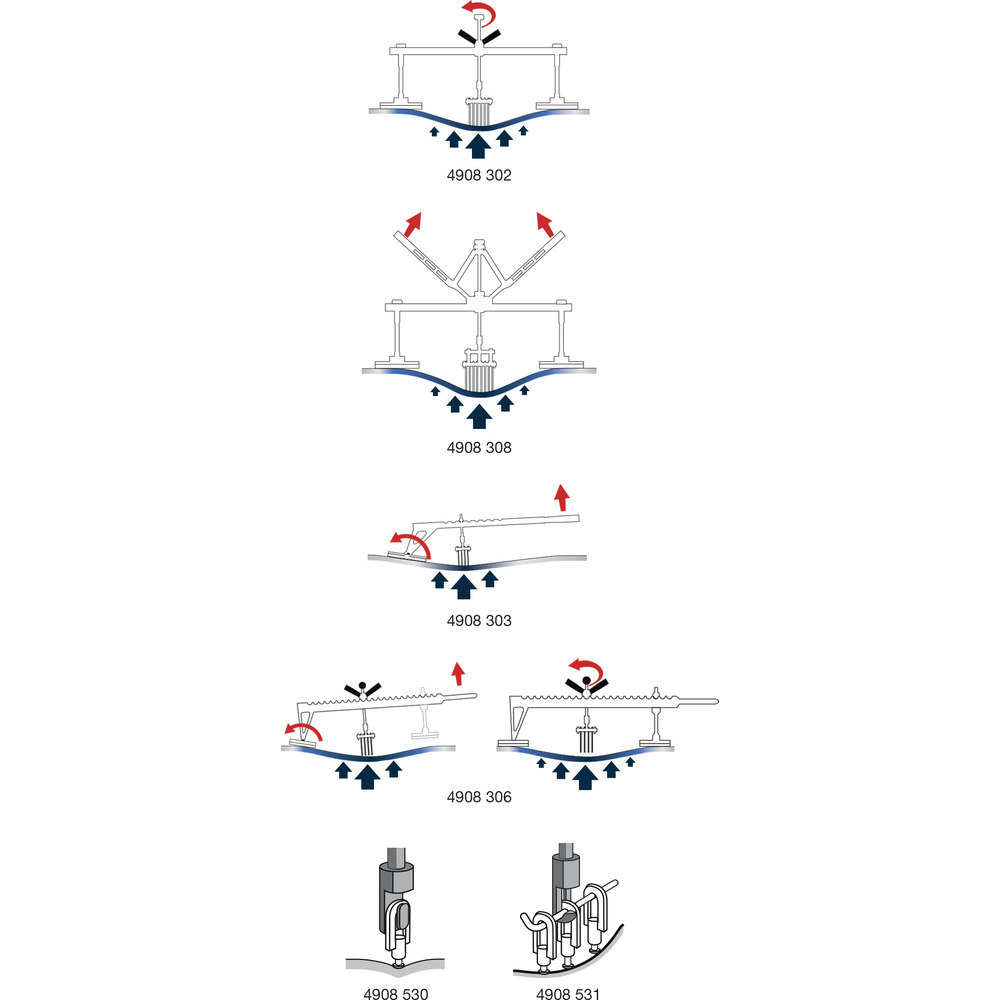 4908 302

4908 308

4908 303

4908 306

4908 530

4908 531