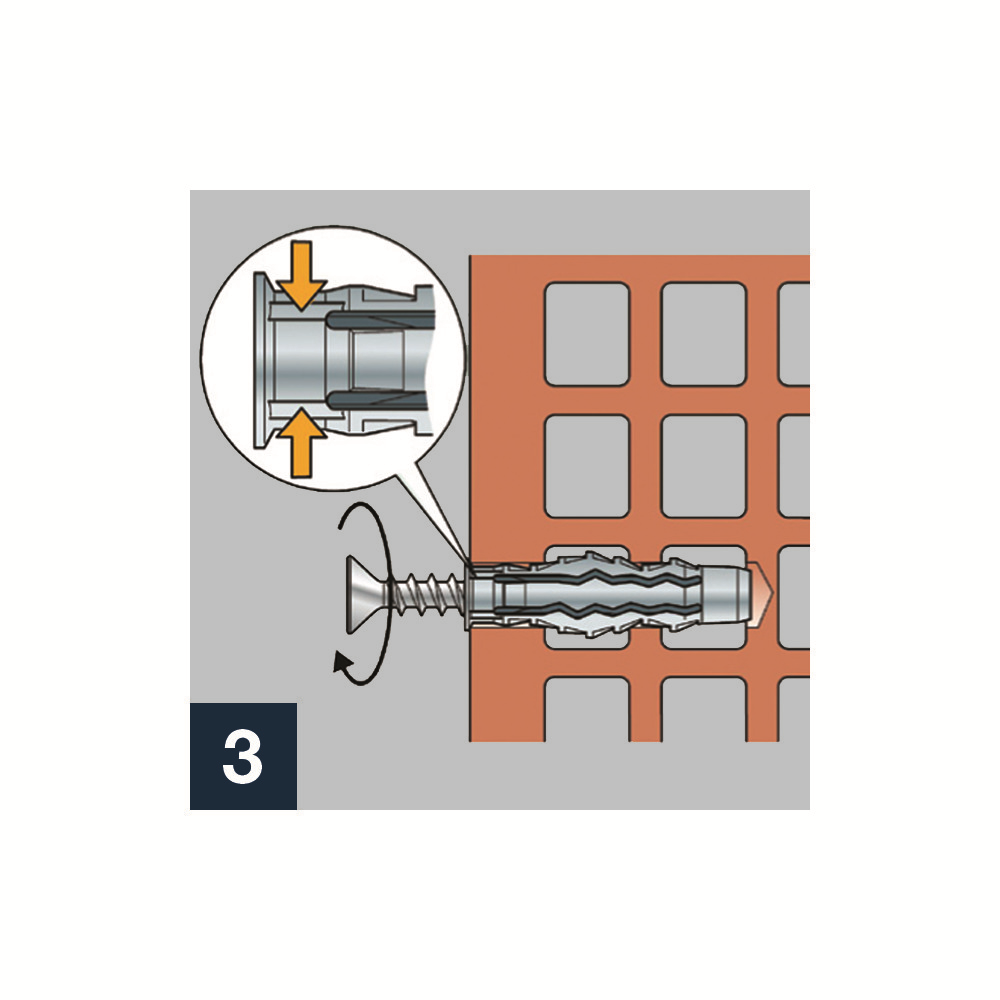 3