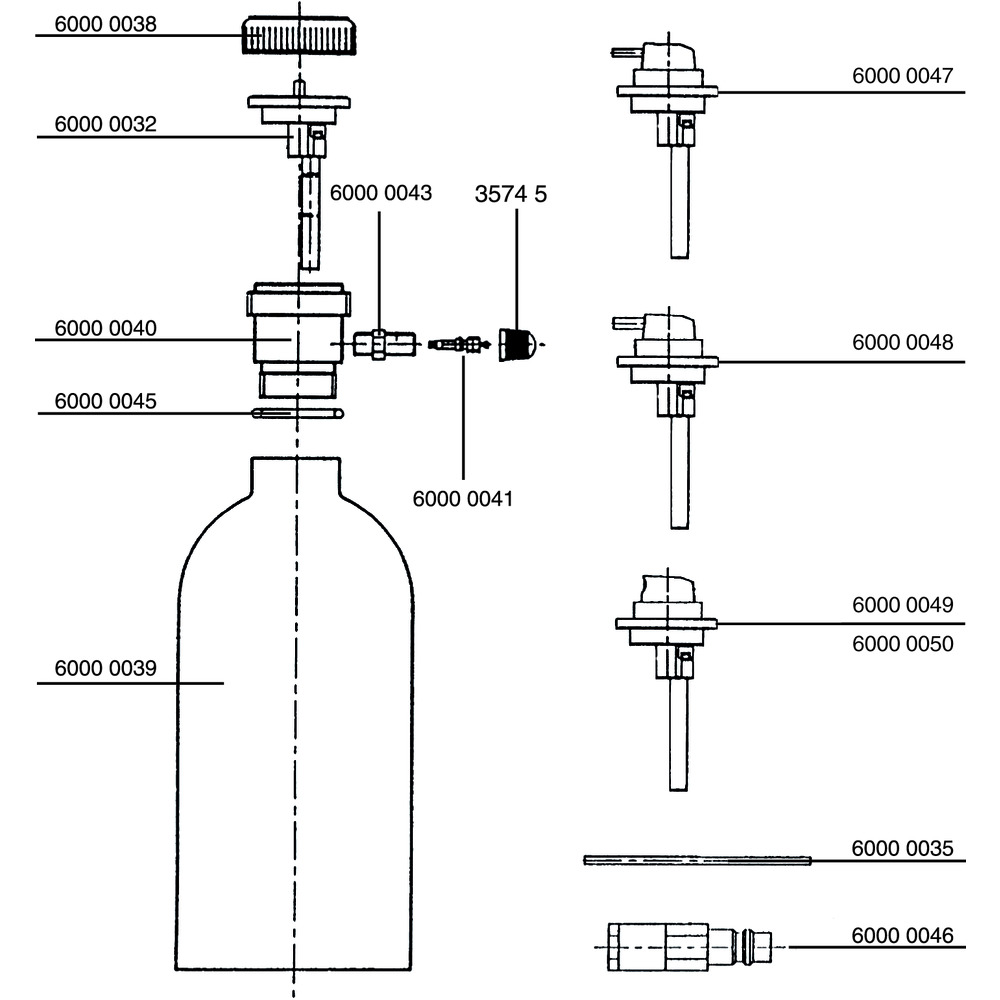 6000 0038
6000 0032
6000 0043
3574 5
6000 0040
6000 0045
6000 0041
6000 0039
6000 0047
6000 0048
6000 0049
6000 0050
6000 0035
6000 0046