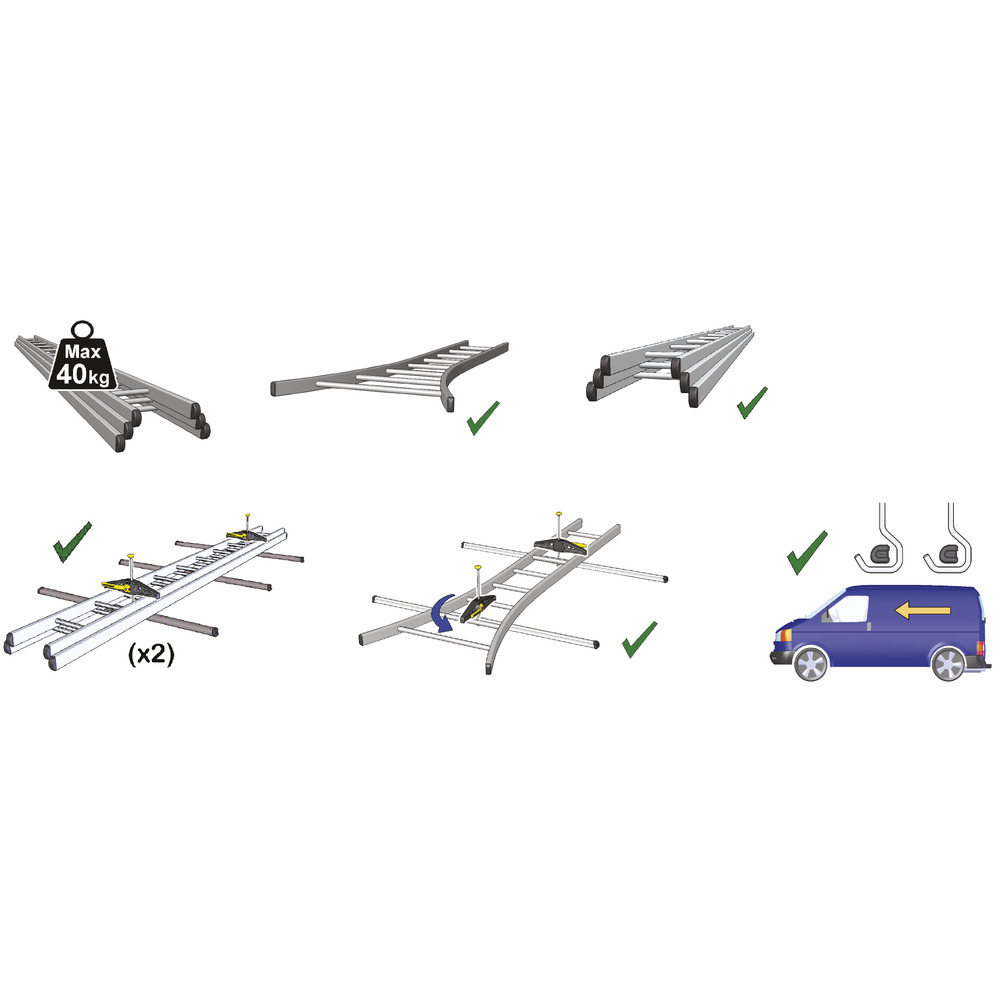 Max
40kg

(x2)